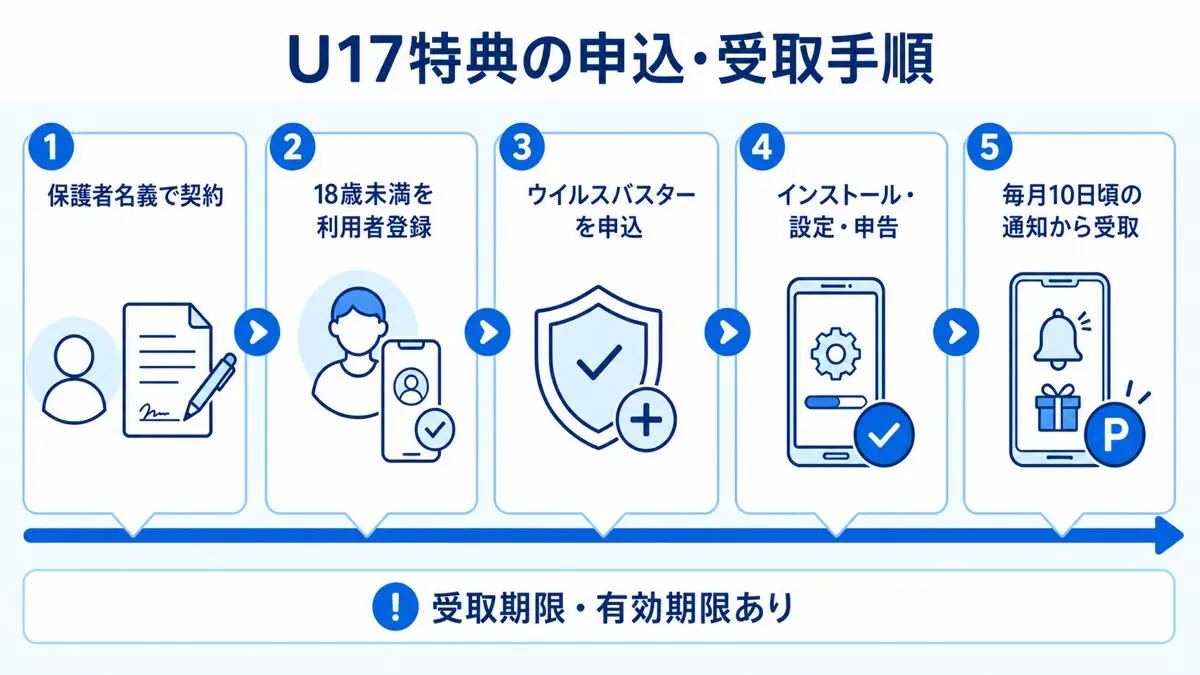 U17特典の申込・受取手順

1
保護者名義で契約

2
18歳未満を利用者登録

3
ウイルスバスターを申込

4
インストール・設定・申告

5
毎月10日頃の通知から受取

P

!
受取期限・有効期限あり